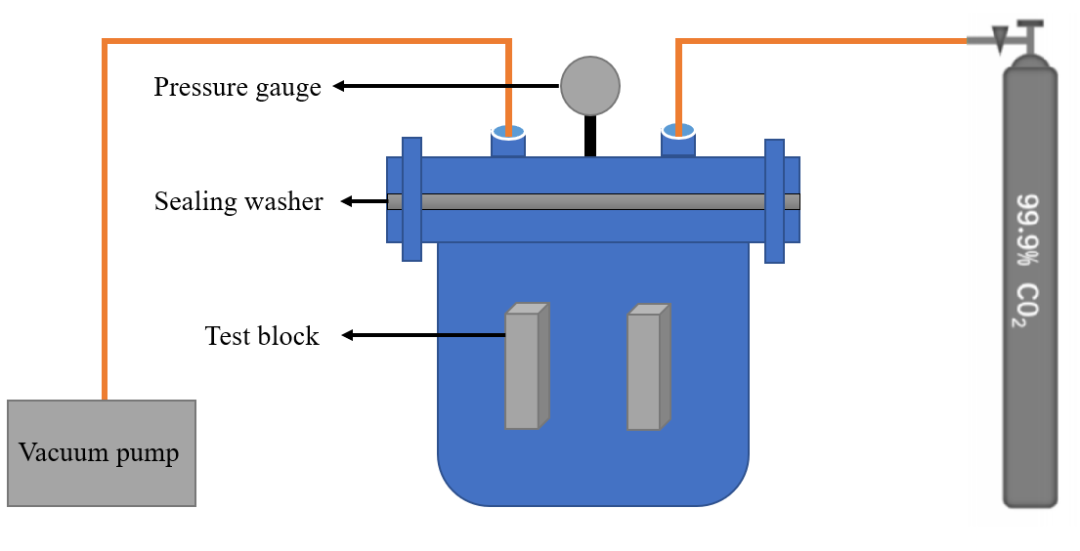 Pressure gauge
Sealing washer
Test block
Vacuum pump
99.9% $CO_2$